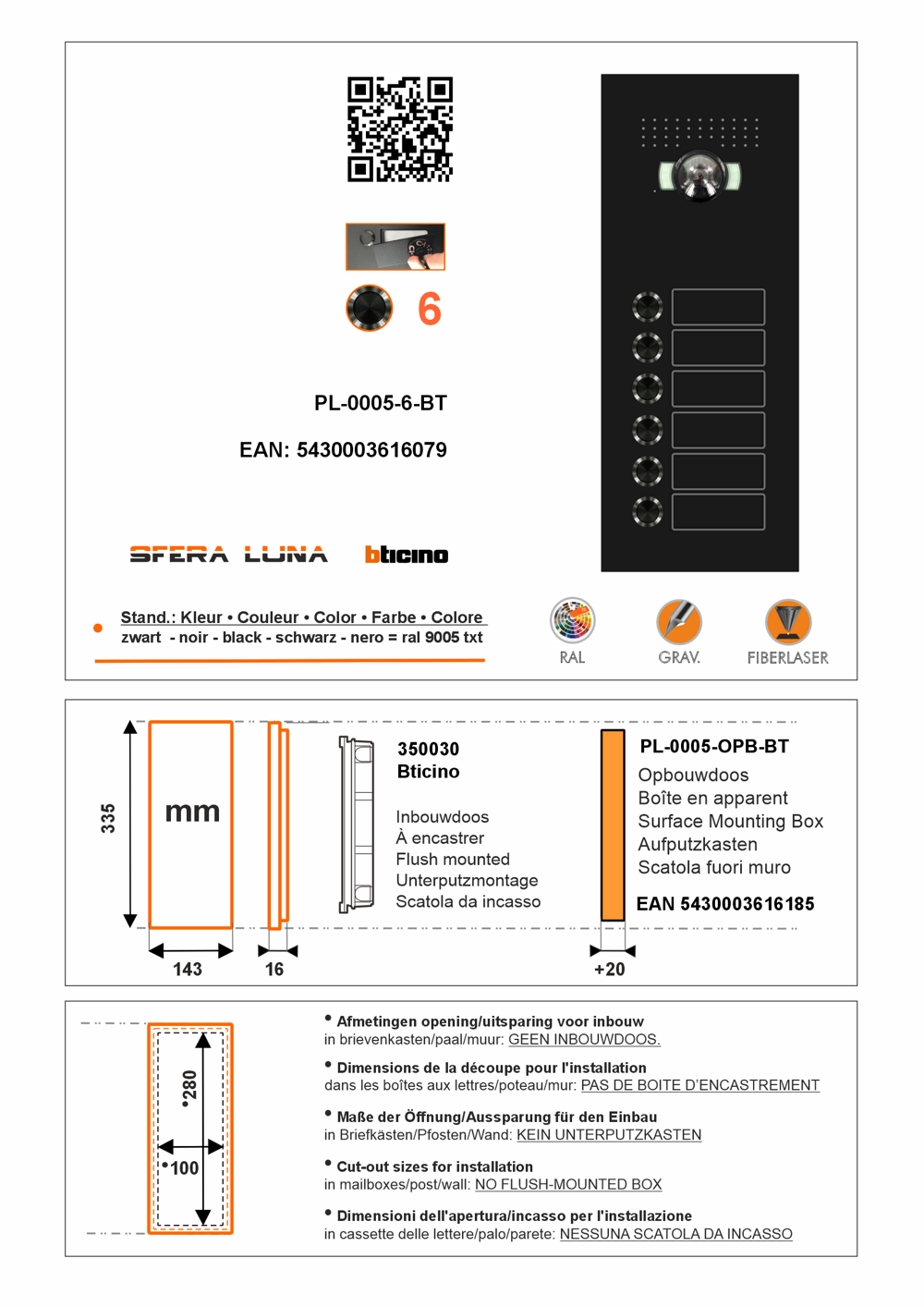 6

PL-0005-6-BT

EAN: 5430003616079

SFERA LUNA bticino

Stand.: Kleur • Couleur • Color • Farbe • Colore
zwart - noir - black - schwarz - nero = ral 9005 txt

RAL GRAV. FIBERLASER

335 mm 143 16

350030
Bticino

Inbouwdoos
À encastrer
Flush mounted
Unterputzmontage
Scatola da incasso

PL-0005-OPB-BT
Opbouwdoos
Boîte en apparent
Surface Mounting Box
Aufputzkasten
Scatola fuori muro

EAN 5430003616185

+20

•280 •100

• Afmetingen opening/uitsparing voor inbouw
in brievenkasten/paal/muur: GEEN INBOUWDOOS.

• Dimensions de la découpe pour l'installation
dans les boîtes aux lettres/poteau/mur: PAS DE BOITE D'ENCASTREMENT

• Maße der Öffnung/Aussparung für den Einbau
in Briefkästen/Pfosten/Wand: KEIN UNTERPUTZKASTEN

• Cut-out sizes for installation
in mailboxes/post/wall: NO FLUSH-MOUNTED BOX

• Dimensioni dell'apertura/incasso per l'installazione
in cassette delle lettere/palo/parete: NESSUNA SCATOLA DA INCASSO